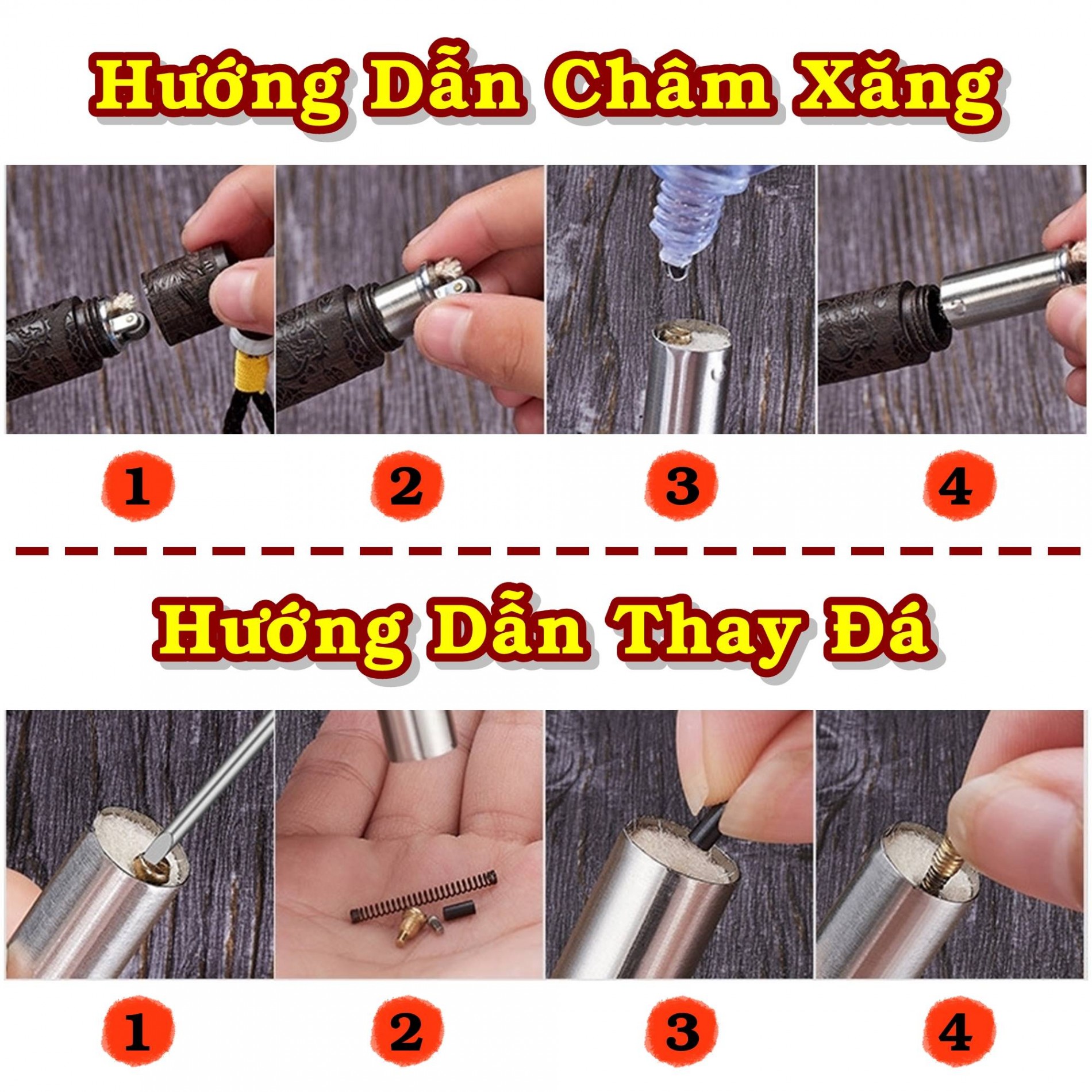 Hướng Dẫn Châm Xăng

1

2

3

4

Hướng Dẫn Thay Đá

1

2

3

4