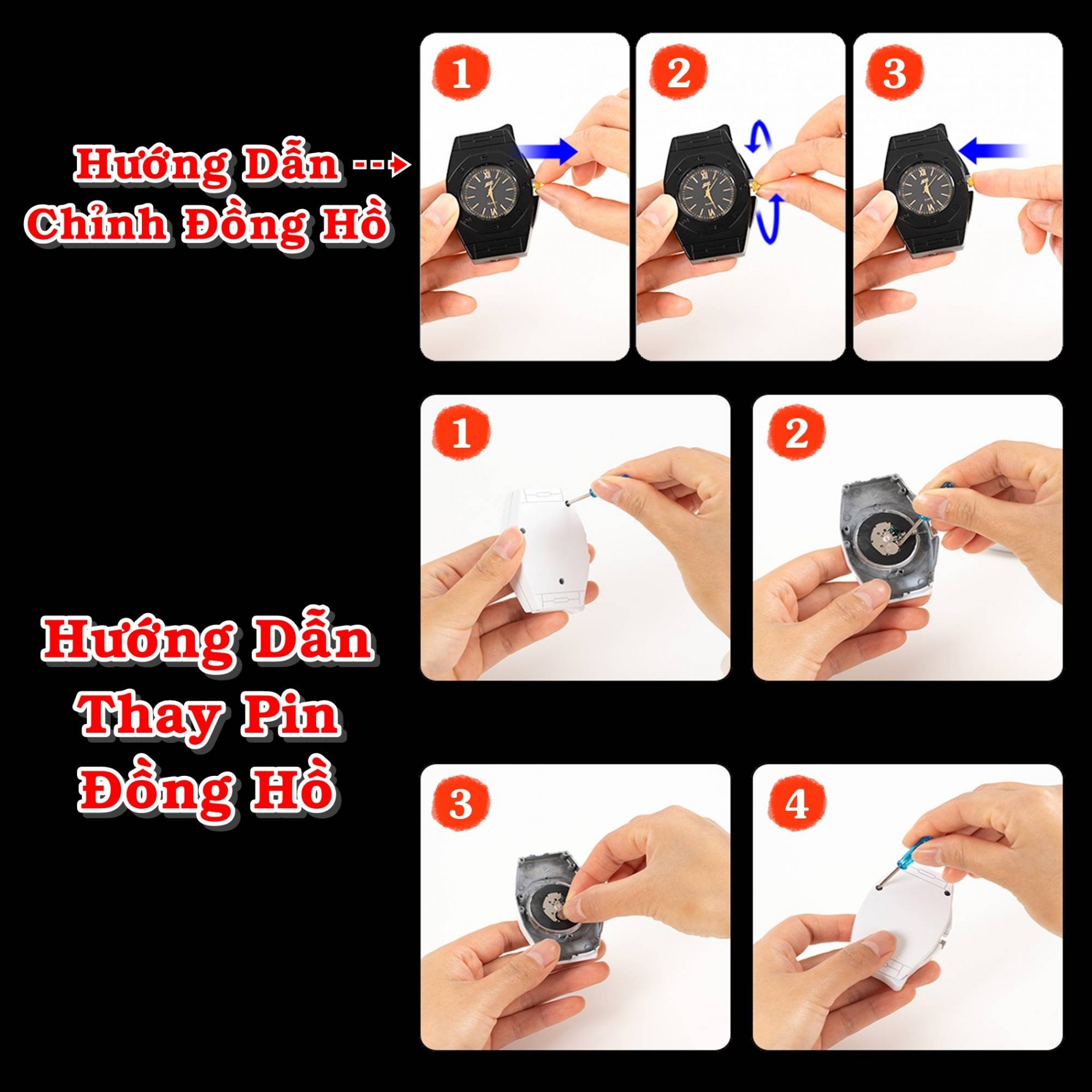 Hướng Dẫn
Chỉnh Đồng Hồ

1

2

3

Hướng Dẫn
Thay Pin
Đồng Hồ

1

2

3

4